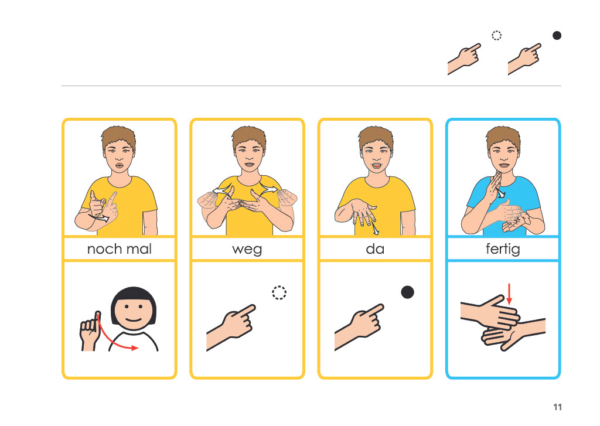 noch mal

weg

da

fertig

11